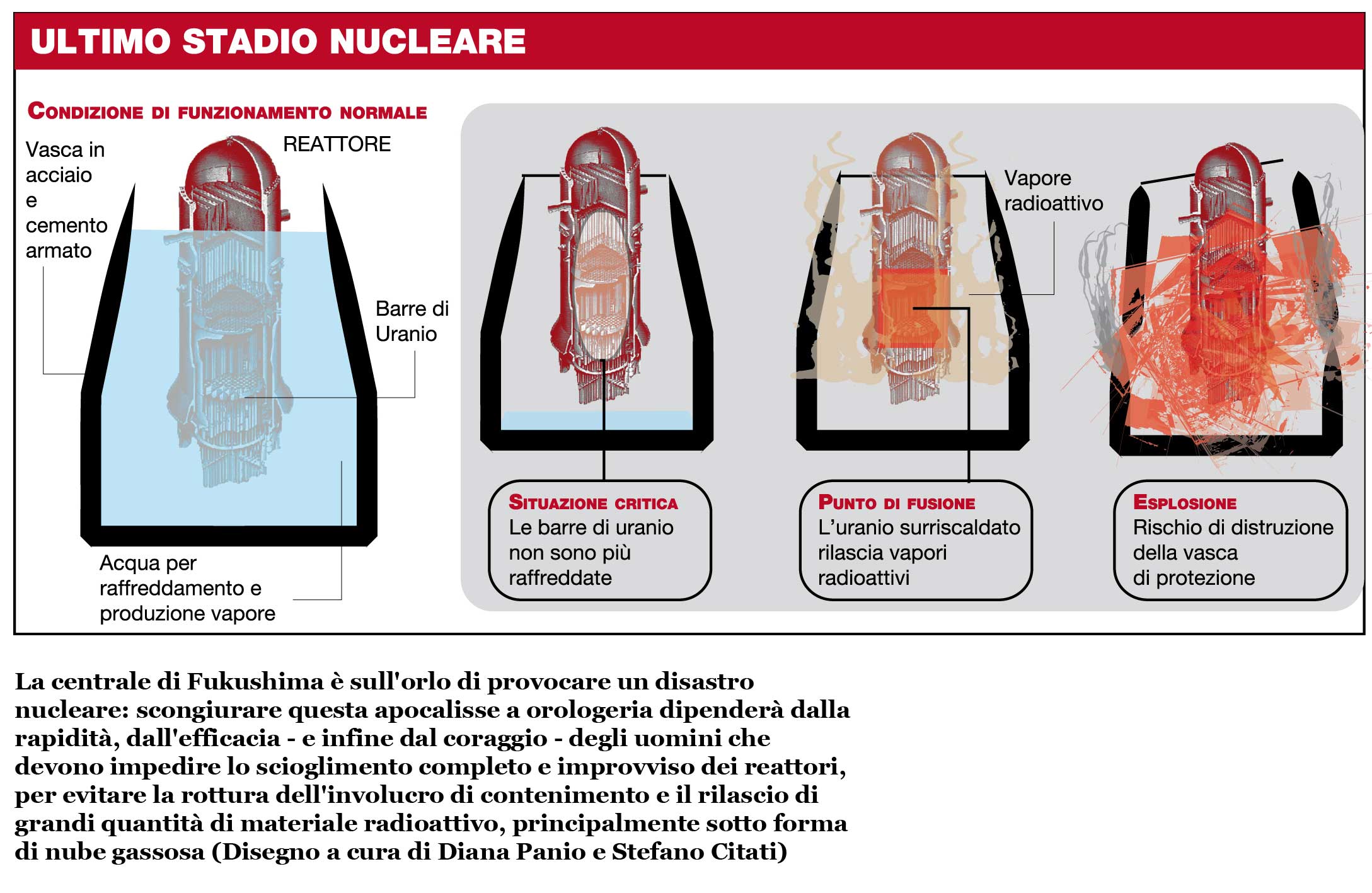 ULTIMO STADIO NUCLEARE

CONDIZIONE DI FUNZIONAMENTO NORMALE

Vasca in acciaio e cemento armato

REATTORE

Barre di Uranio

Acqua per raffreddamento e produzione vapore

Vapore radioattivo

SITUAZIONE CRITICA
Le barre di uranio non sono più raffreddate

PUNTO DI FUSIONE
L'uranio surriscaldato rilascia vapori radioattivi

ESPLOSIONE
Rischio di distruzione della vasca di protezione

La centrale di Fukushima è sull'orlo di provocare un disastro nucleare: scongiurare questa apocalisse a orologeria dipenderà dalla rapidità, dall'efficacia - e infine dal coraggio - degli uomini che devono impedire lo scioglimento completo e improvviso dei reattori, per evitare la rottura dell'involucro di contenimento e il rilascio di grandi quantità di materiale radioattivo, principalmente sotto forma di nube gassosa (Disegno a cura di Diana Panio e Stefano Citati)